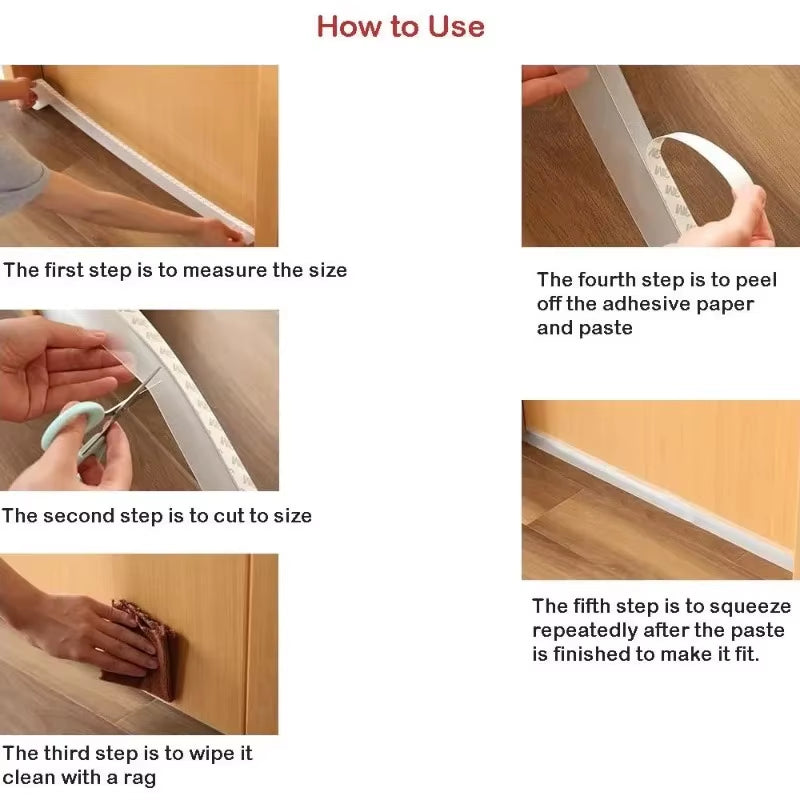 How to Use

The first step is to measure the size

The second step is to cut to size

The third step is to wipe it clean with a rag

The fourth step is to peel off the adhesive paper and paste

The fifth step is to squeeze repeatedly after the paste is finished to make it fit.